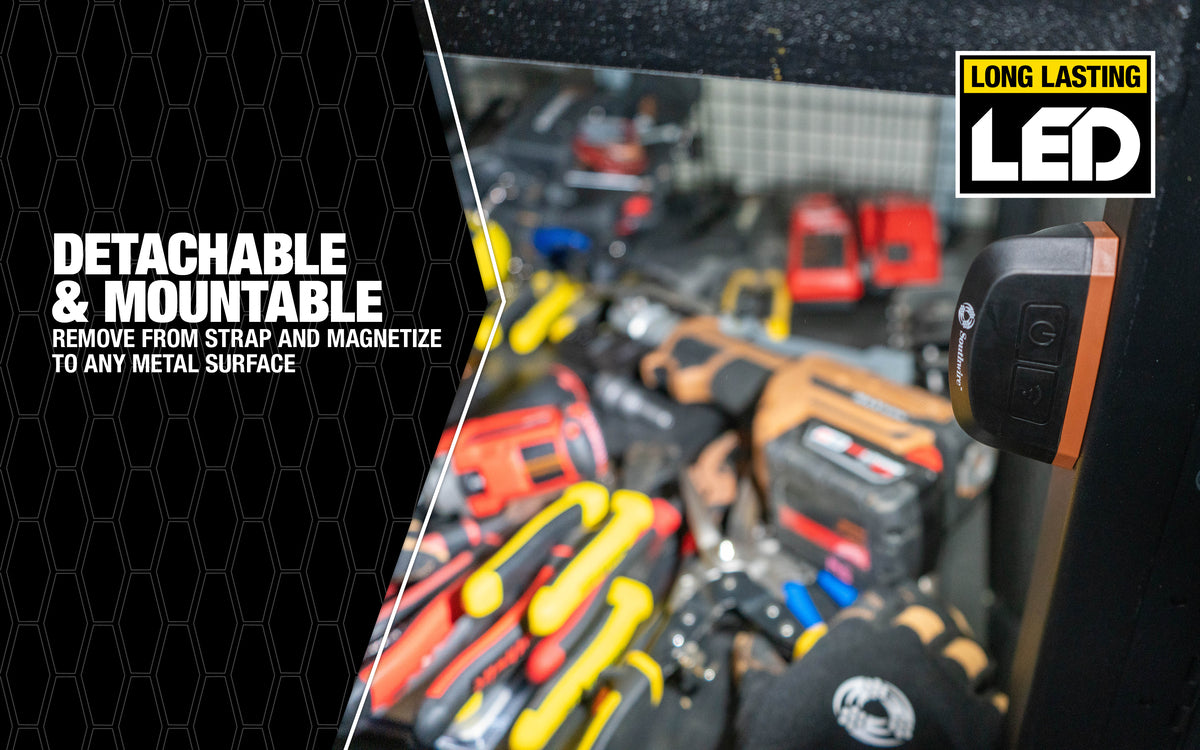 DETACHABLE & MOUNTABLE
REMOVE FROM STRAP AND MAGNETIZE TO ANY METAL SURFACE

LONG LASTING
LED

Southwire